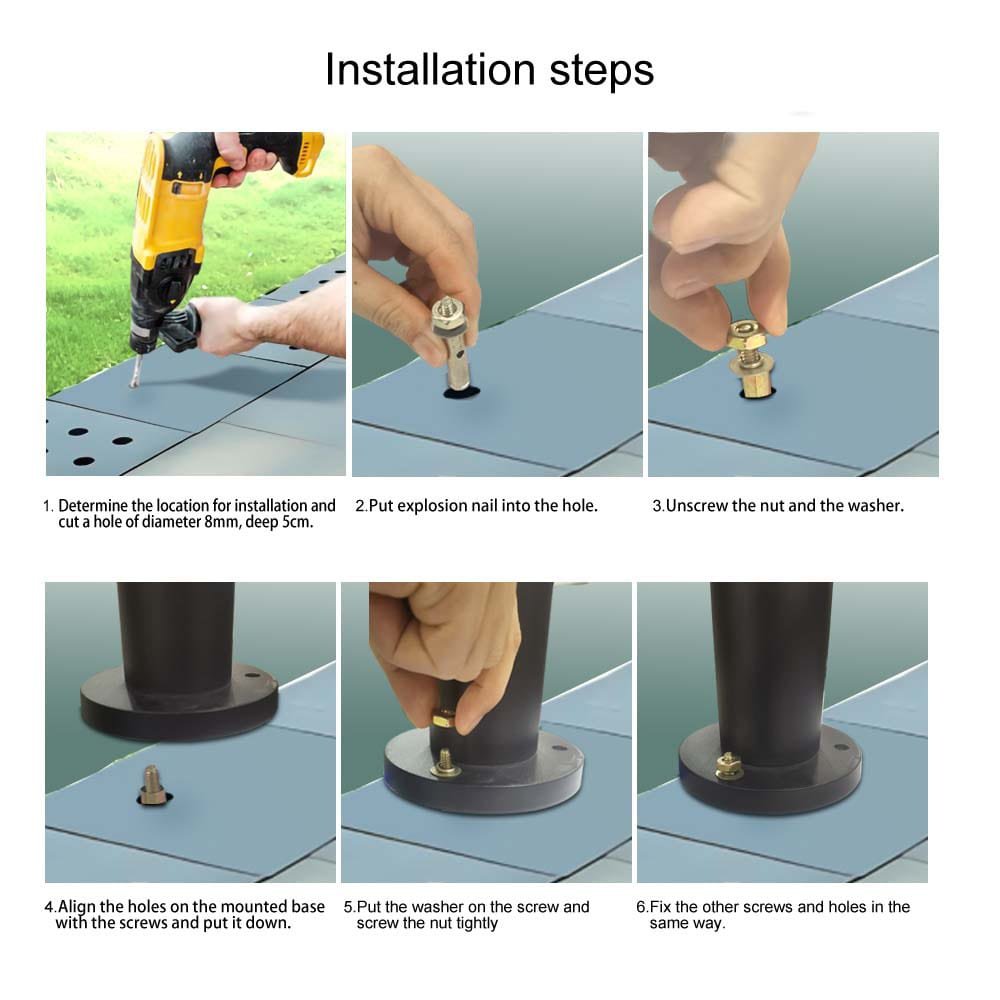 Installation steps

1. Determine the location for installation and cut a hole of diameter 8mm, deep 5cm.

2.Put explosion nail into the hole.

3.Unscrew the nut and the washer.

4.Align the holes on the mounted base with the screws and put it down.

5.Put the washer on the screw and screw the nut tightly

6.Fix the other screws and holes in the same way.